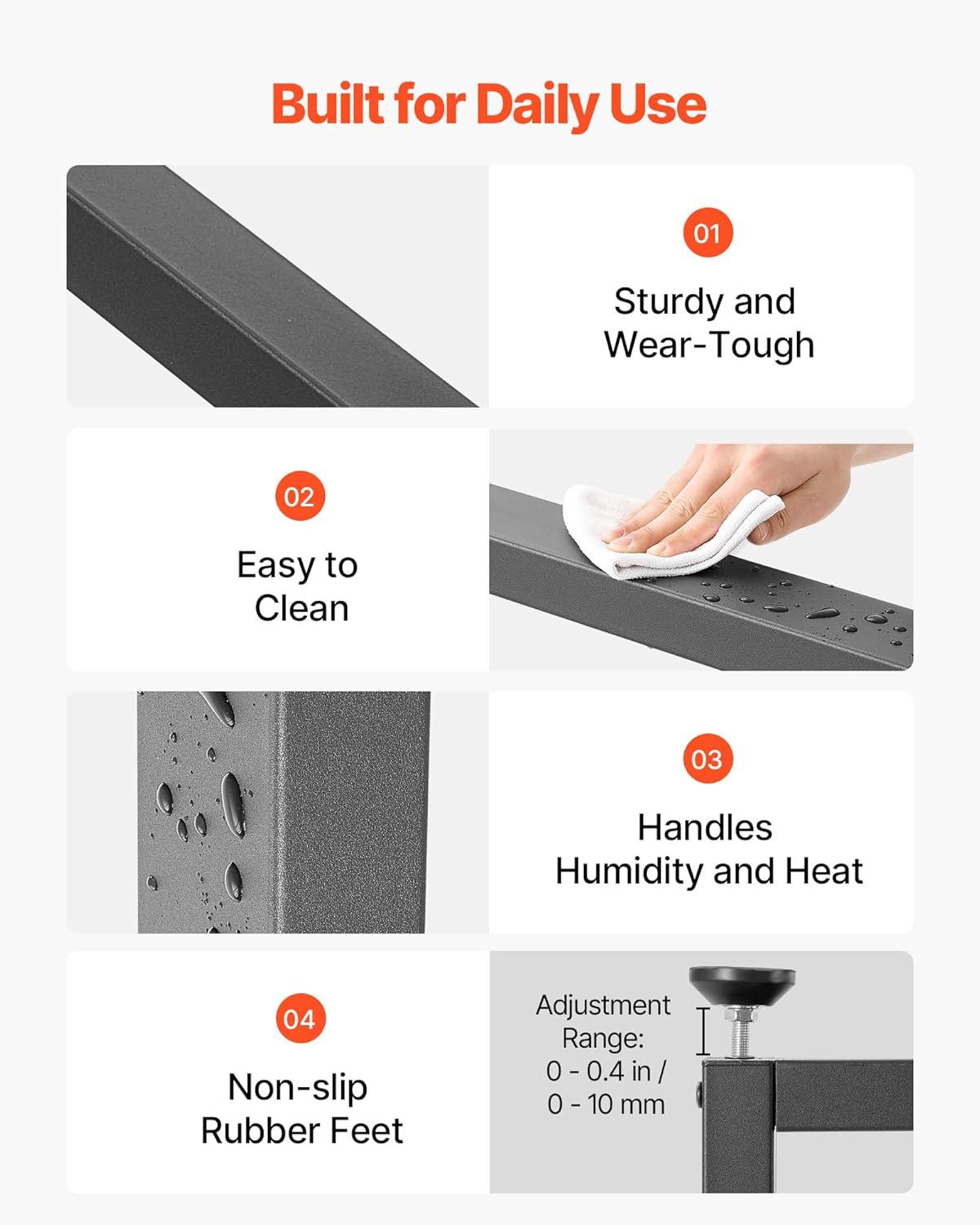 Built for Daily Use

01

Sturdy and Wear-Tough

02

Easy to Clean

03

Handles Humidity and Heat

04

Non-slip Rubber Feet

Adjustment Range: 0 - 0.4 in / 0 - 10 mm