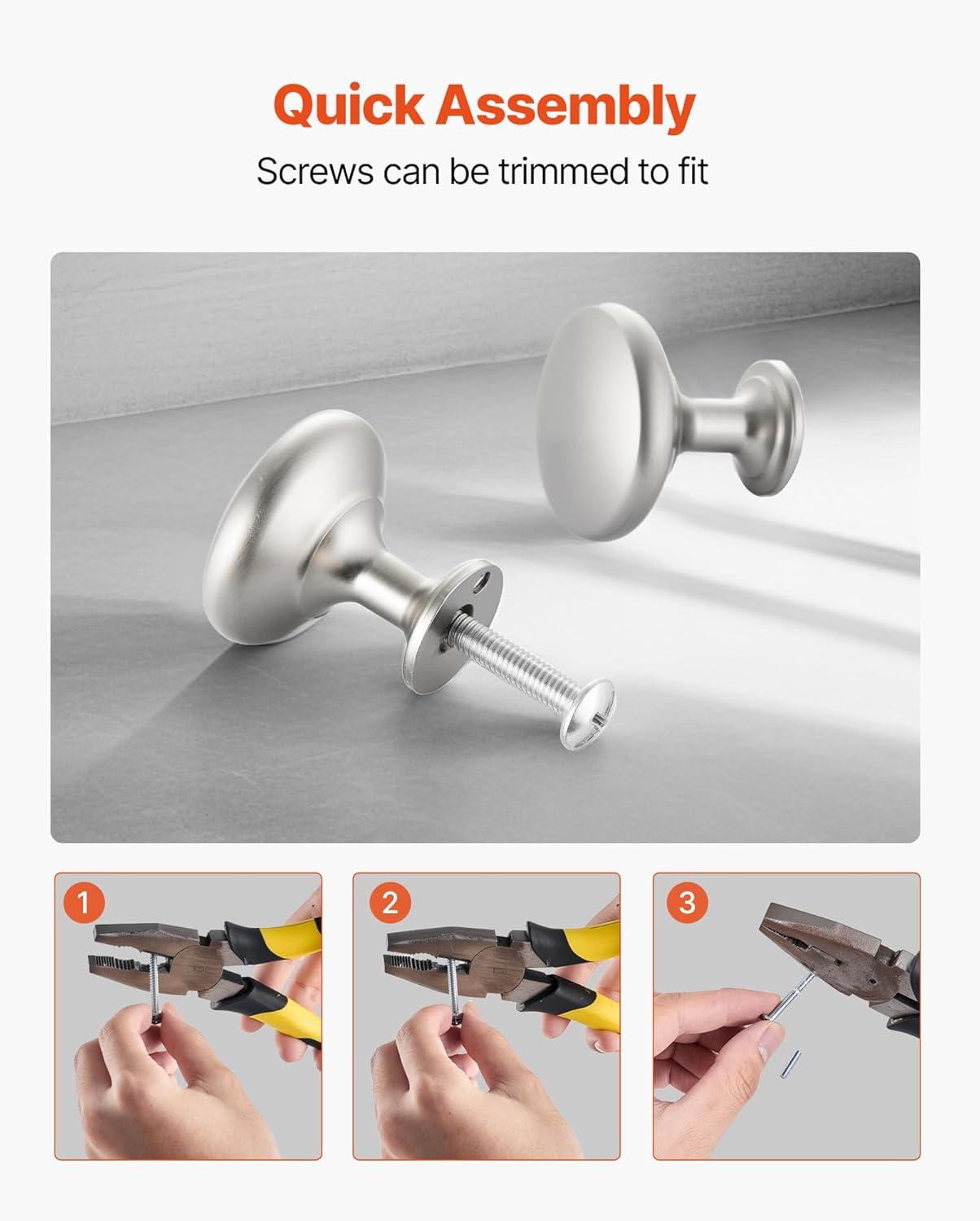 Quick Assembly

Screws can be trimmed to fit

1

2

3