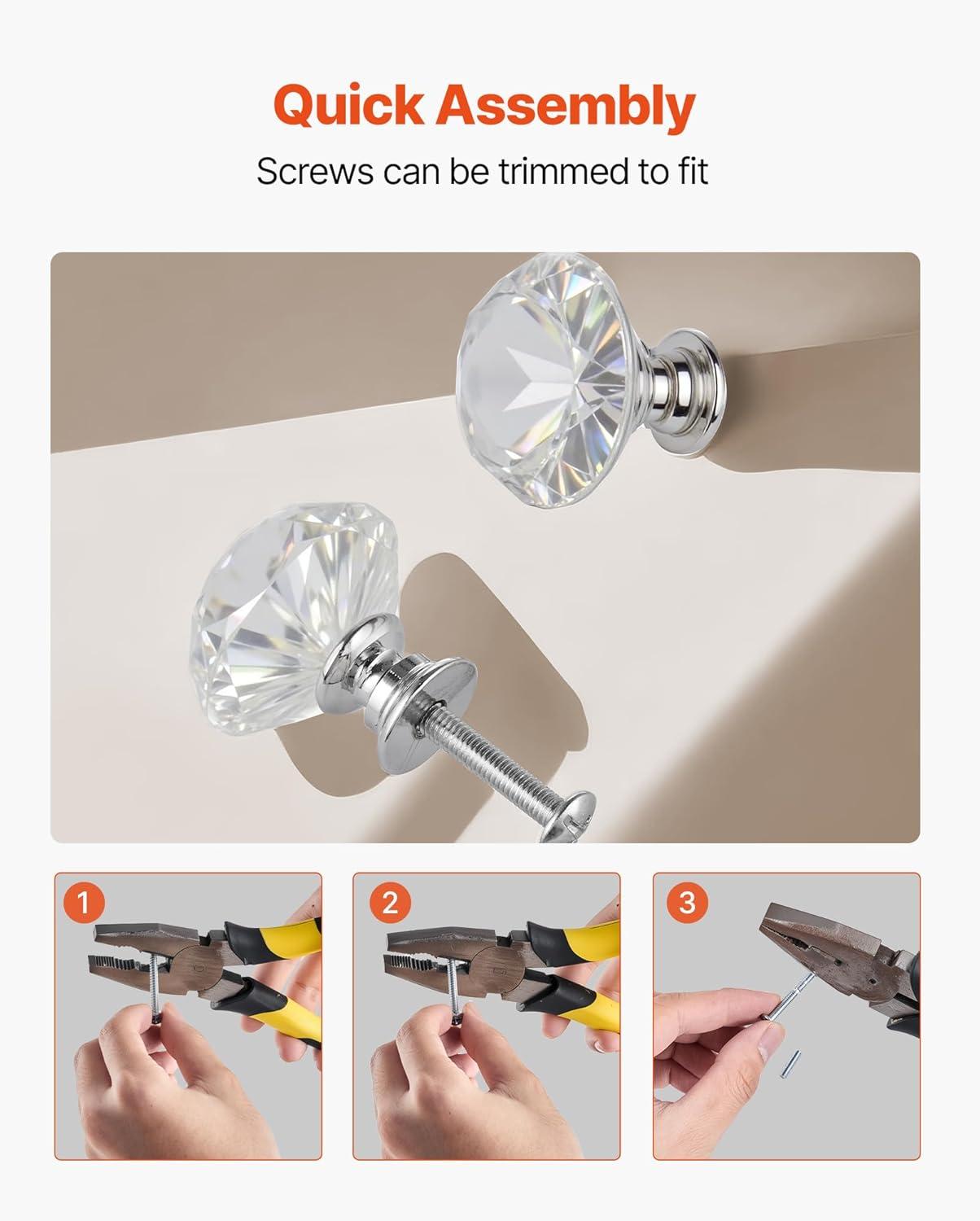 Quick Assembly

Screws can be trimmed to fit

1

2

3