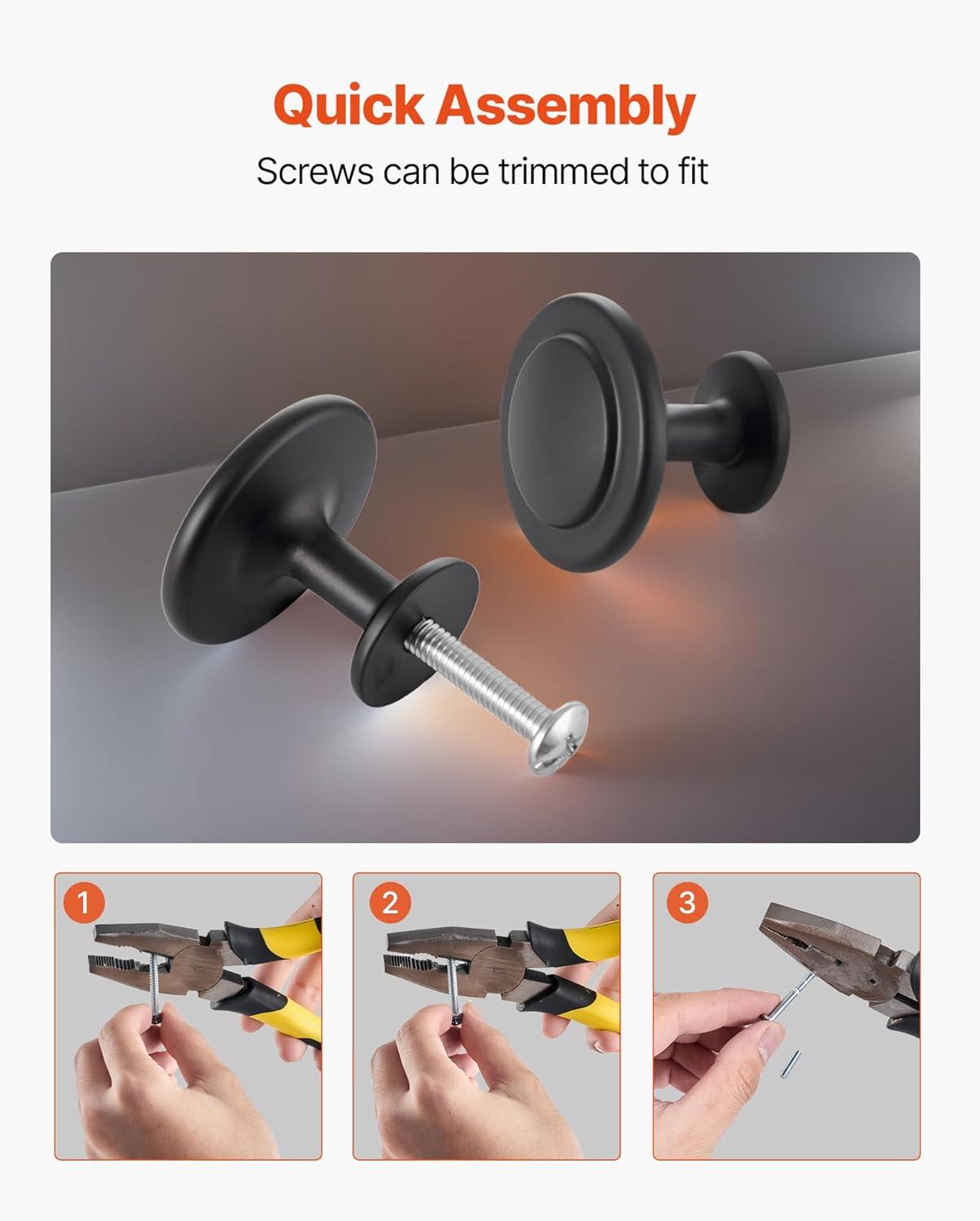 Quick Assembly

Screws can be trimmed to fit

1

2

3