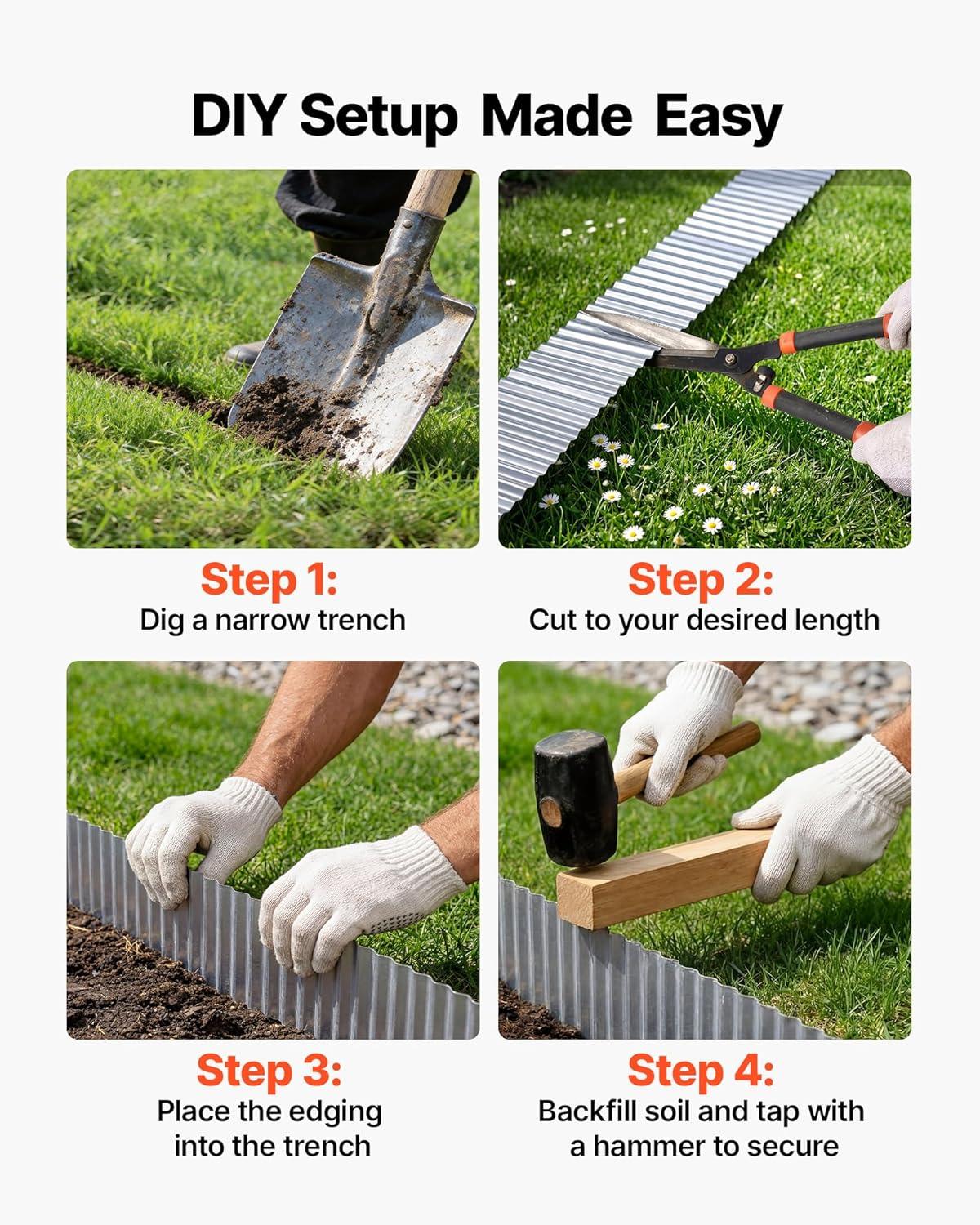 DIY Setup Made Easy

Step 1:
Dig a narrow trench

Step 2:
Cut to your desired length

Step 3:
Place the edging into the trench

Step 4:
Backfill soil and tap with a hammer to secure