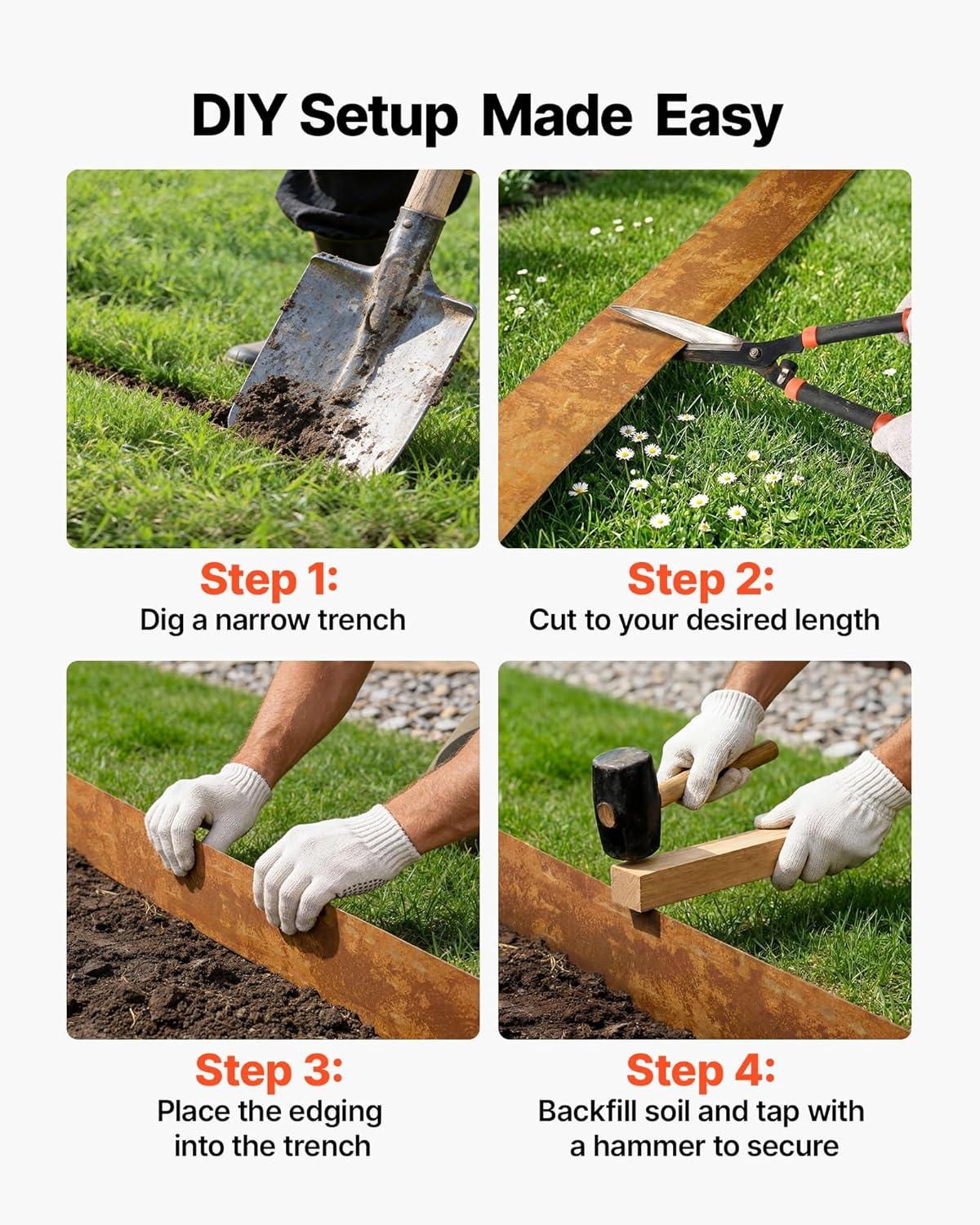 DIY Setup Made Easy

Step 1:
Dig a narrow trench

Step 2:
Cut to your desired length

Step 3:
Place the edging into the trench

Step 4:
Backfill soil and tap with a hammer to secure